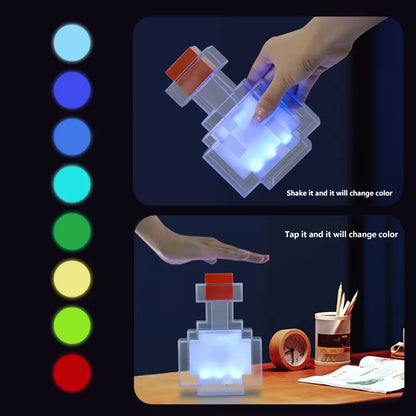 Shake it and it will change color

Tap it and it will change color